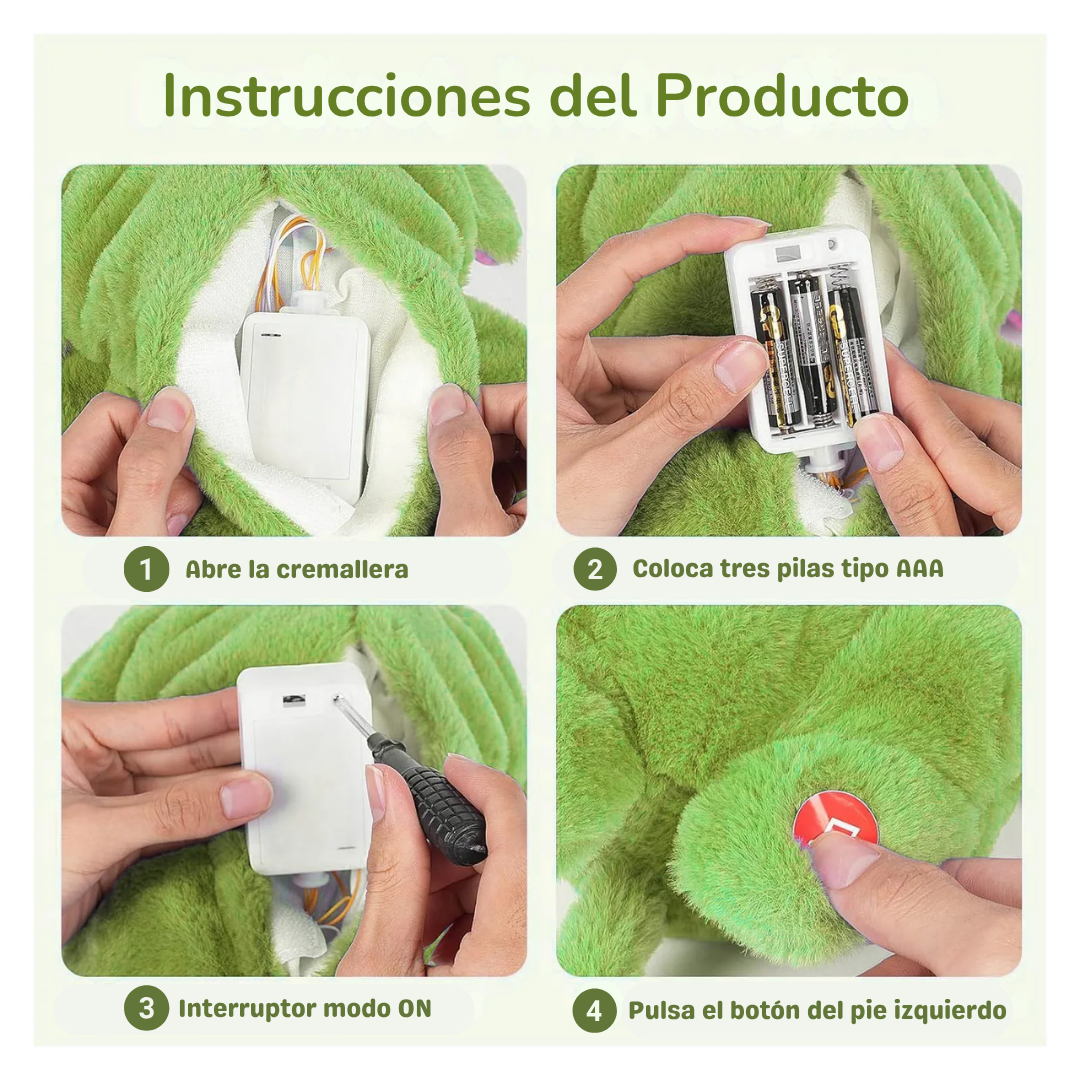 Instrucciones del Producto

1 Abre la cremallera

2 Coloca tres pilas tipo AAA

3 Interruptor modo ON

4 Pulsa el botón del pie izquierdo